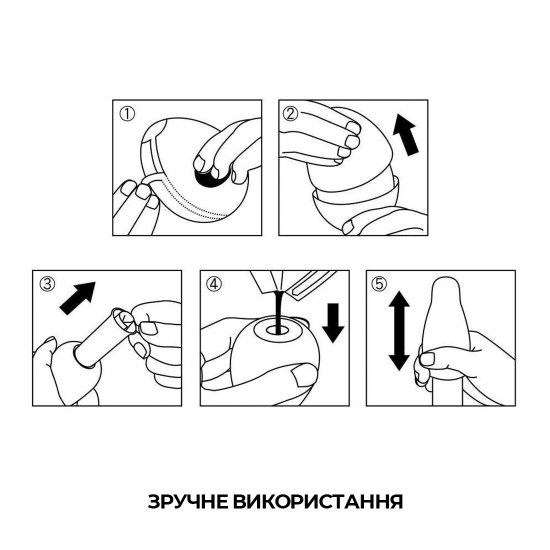 ①

②

③

④

⑤

ЗРУЧНЕ ВИКОРИСТАННЯ