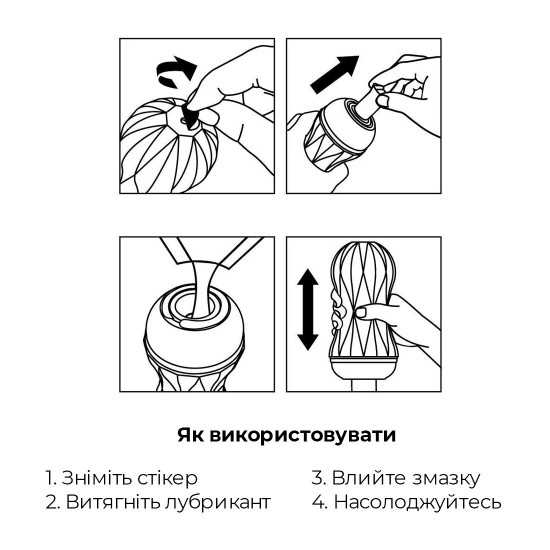 Як використовувати

1. Зніміть стікер
2. Витягніть лубрикант

3. Влийте змазку
4. Насолоджуйтесь