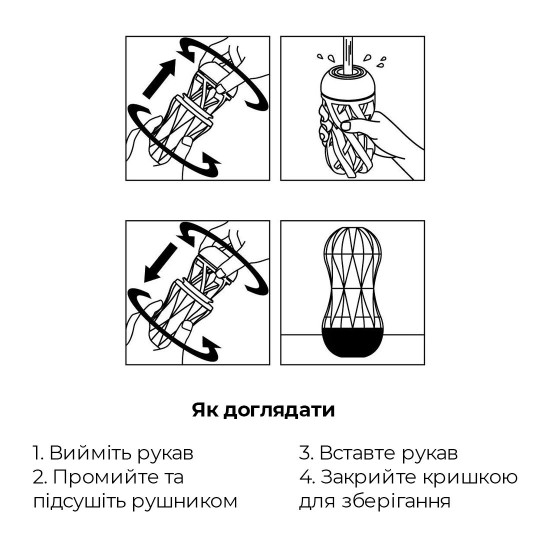 Як доглядати

1. Вийміть рукав
2. Промийте та підсушіть рушником

3. Вставте рукав
4. Закрийте кришкою для зберігання