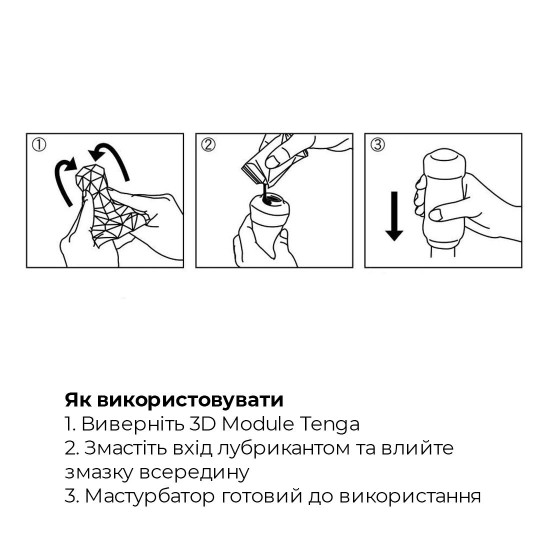 ①

②

③

Як використовувати
1. Виверніть 3D Module Tenga
2. Змастіть вхід лубрикантом та влийте змазку всередину
3. Мастурбатор готовий до використання