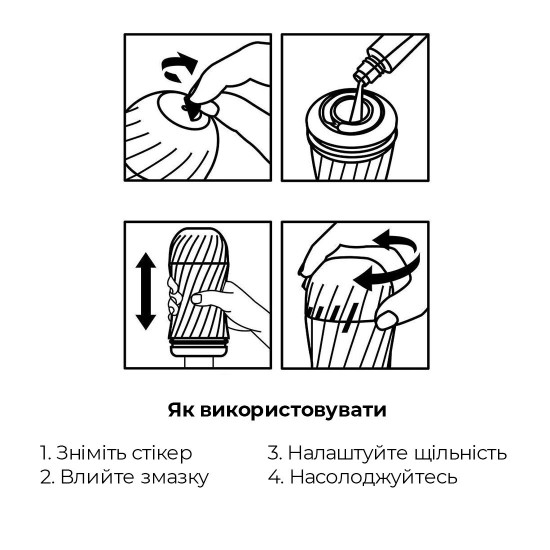 Як використовувати

1. Зніміть стікер
2. Влийте змазку

3. Налаштуйте щільність
4. Насолоджуйтесь