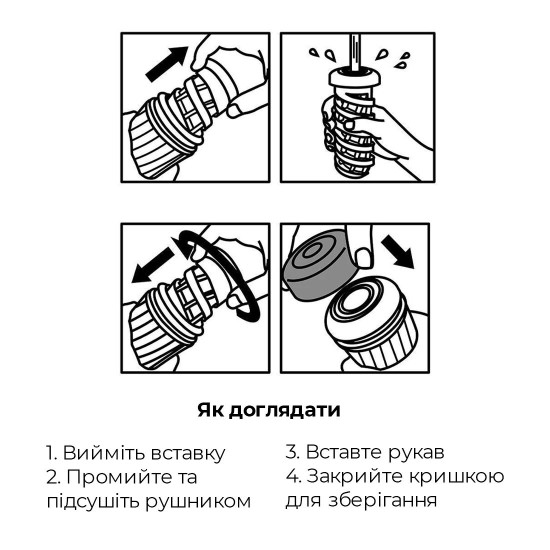 Як доглядати

1. Вийміть вставку
2. Промийте та підсушіть рушником

3. Вставте рукав
4. Закрийте кришкою для зберігання