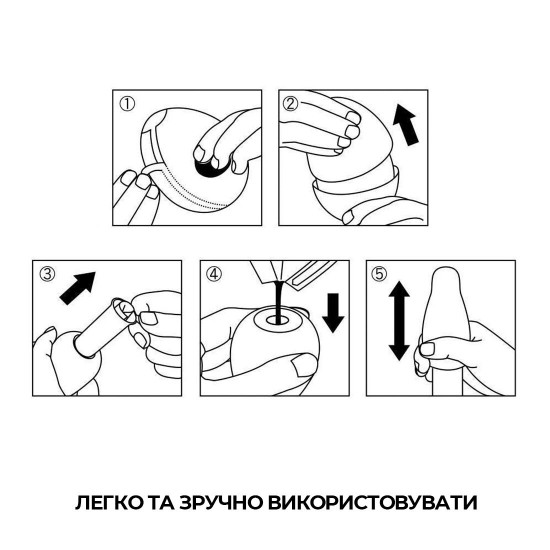 ①

②

③

④

⑤

ЛЕГКО ТА ЗРУЧНО ВИКОРИСТОВУВАТИ