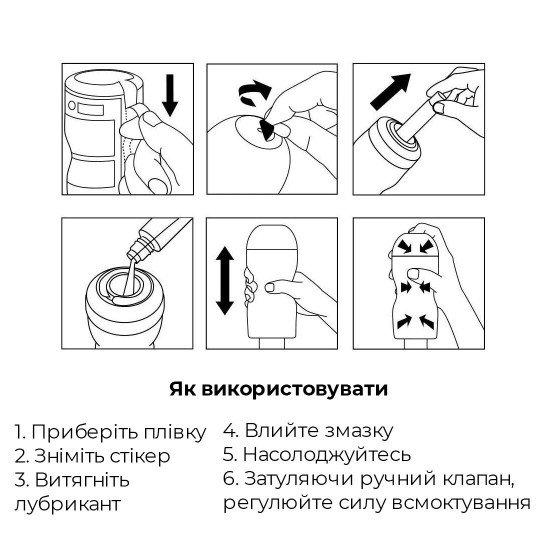 Як використовувати

1. Приберіть плівку
2. Зніміть стікер
3. Витягніть лубрикант

4. Влийте змазку
5. Насолоджуйтесь
6. Затуляючи ручний клапан, регулюйте силу всмоктування