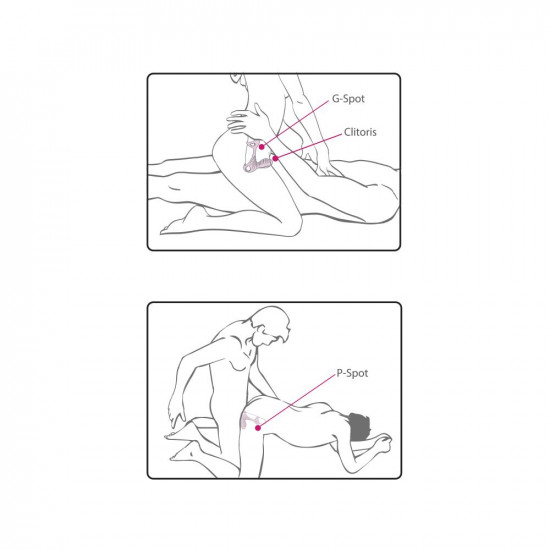 G-Spot

Clitoris

P-Spot